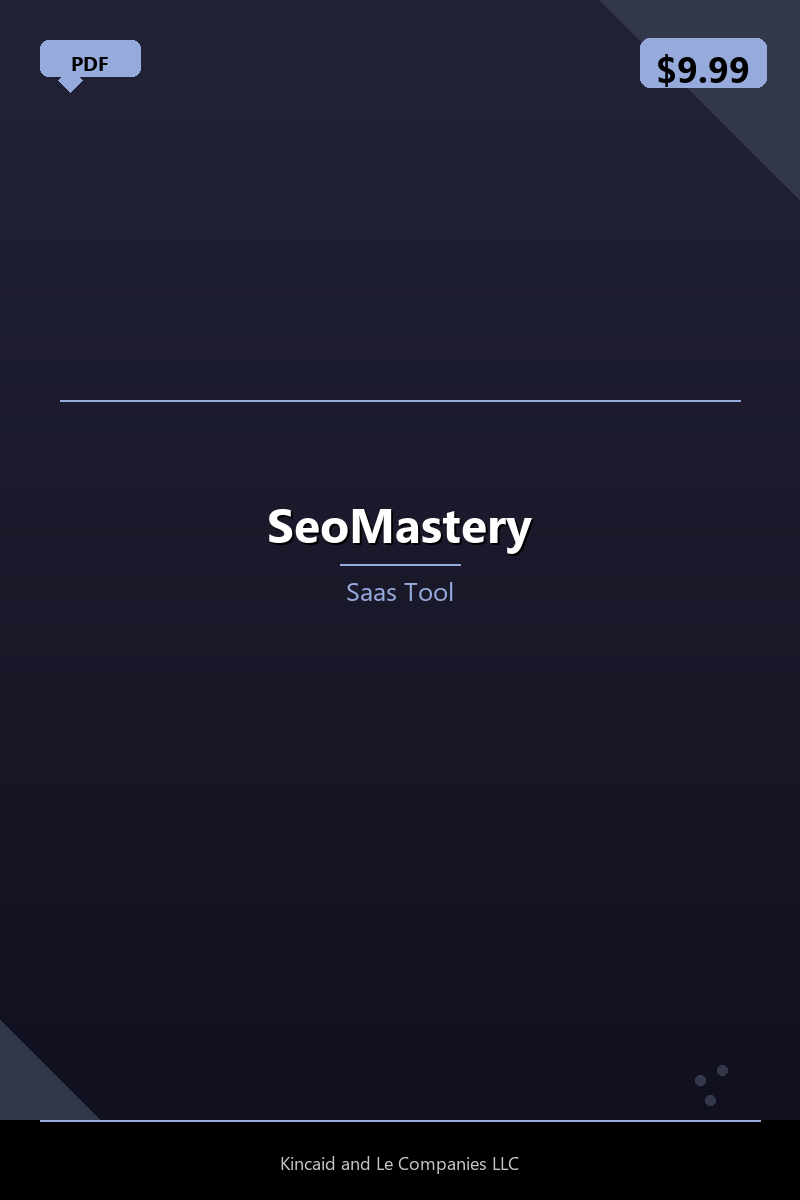 PDF

$9.99

SeoMastery

Saas Tool

Kincaid and Le Companies LLC