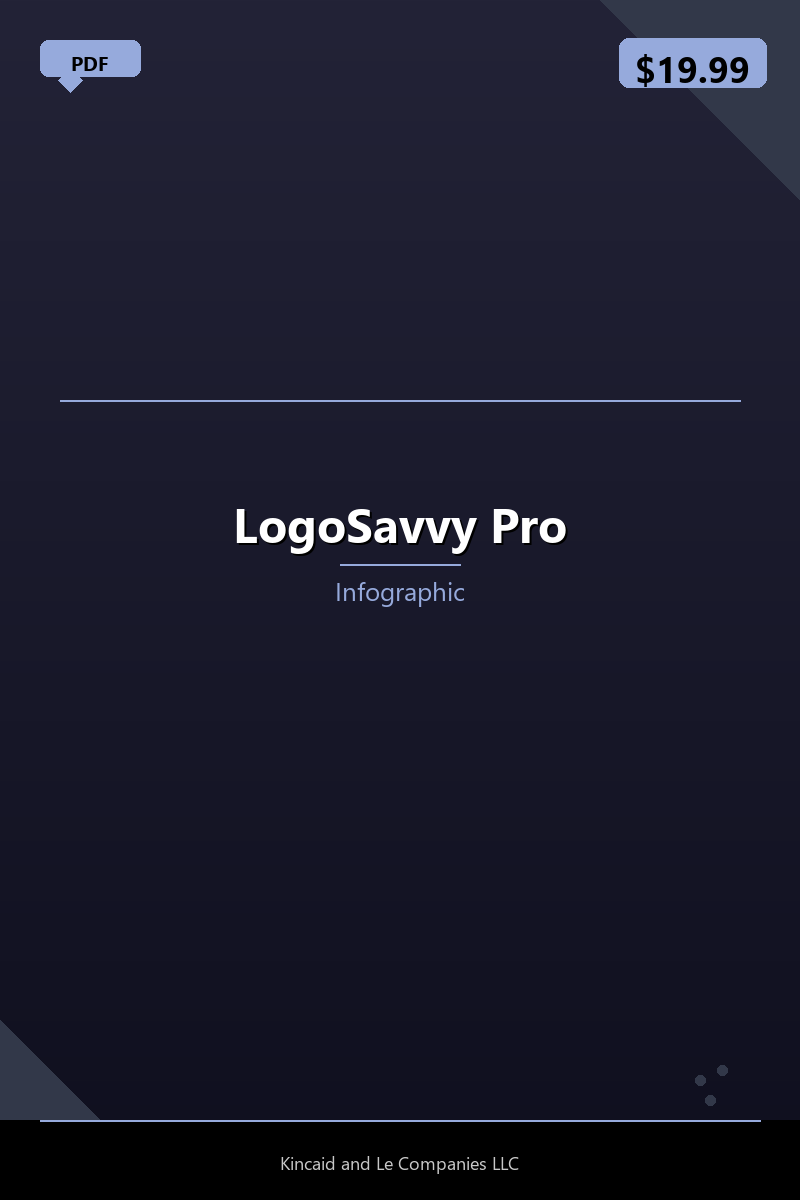 PDF

$19.99

LogoSavvy Pro

Infographic

Kincaid and Le Companies LLC